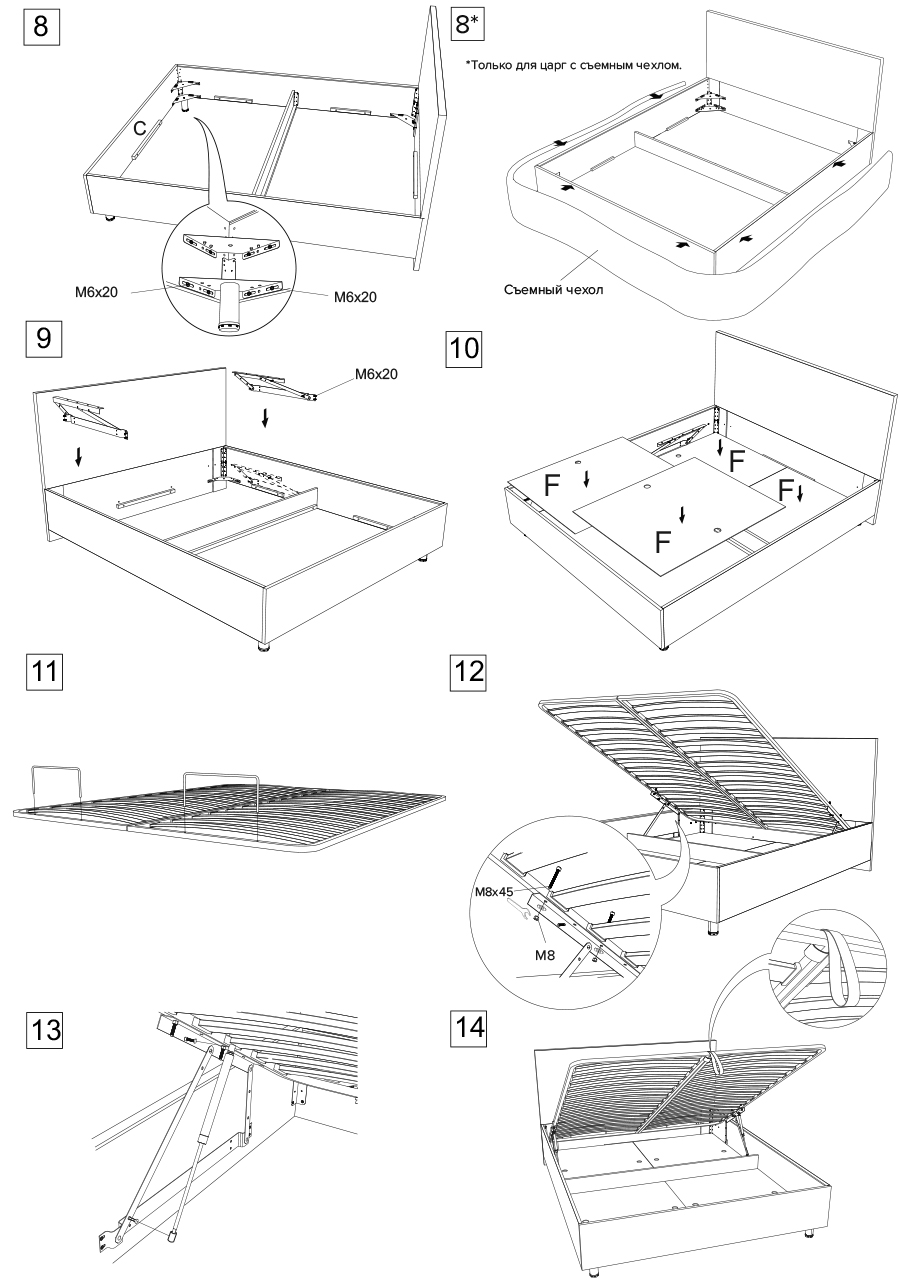 8

C

M6x20

M6x20

8*

*Только для царг с съемным чехлом.

Съемный чехол

9

M6x20

10

F

F

F

F

11

12

M8x45

M8

13

14